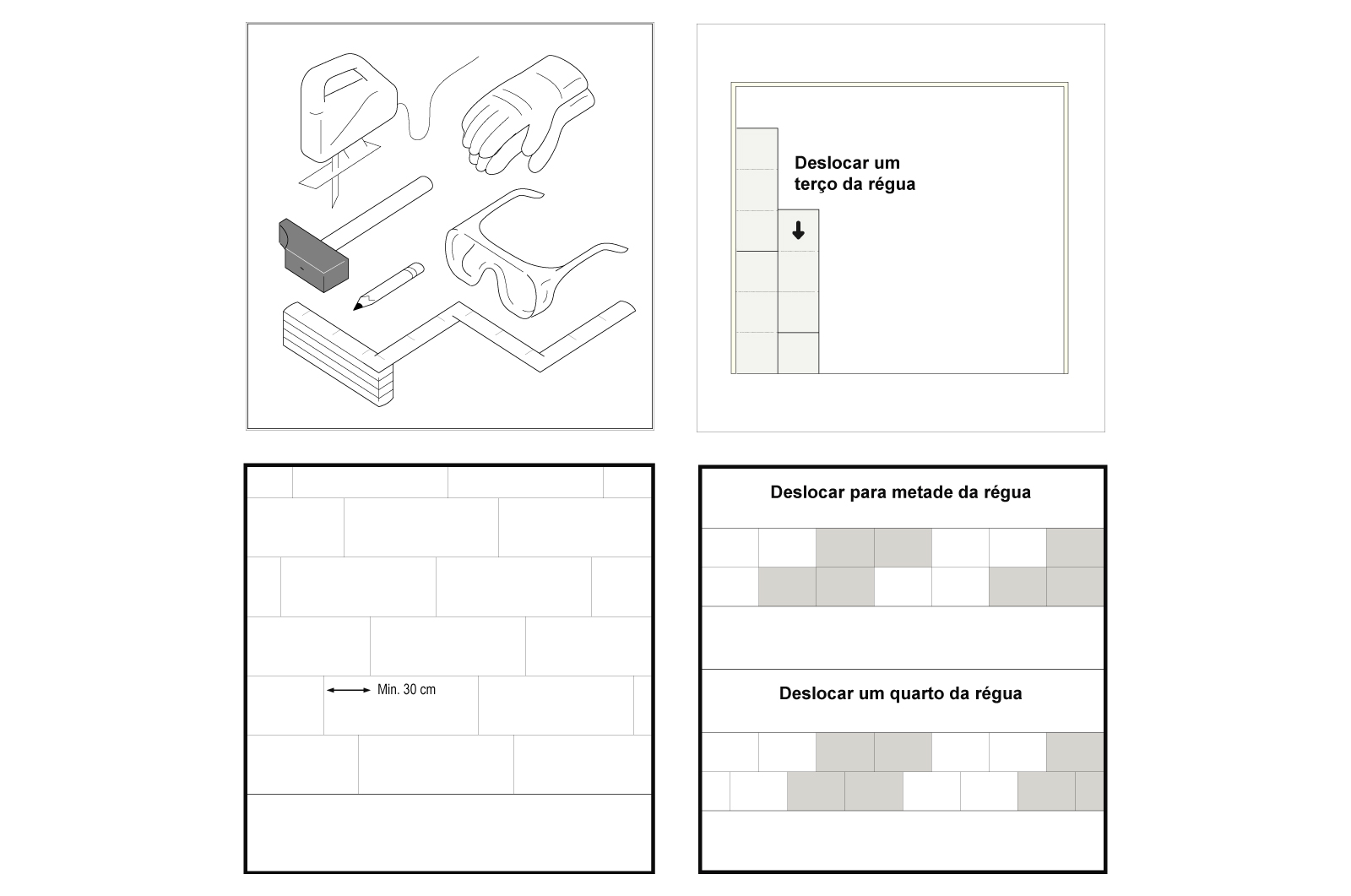 Deslocar um terço da régua

Min. 30 cm

Deslocar para metade da régua

Deslocar um quarto da régua